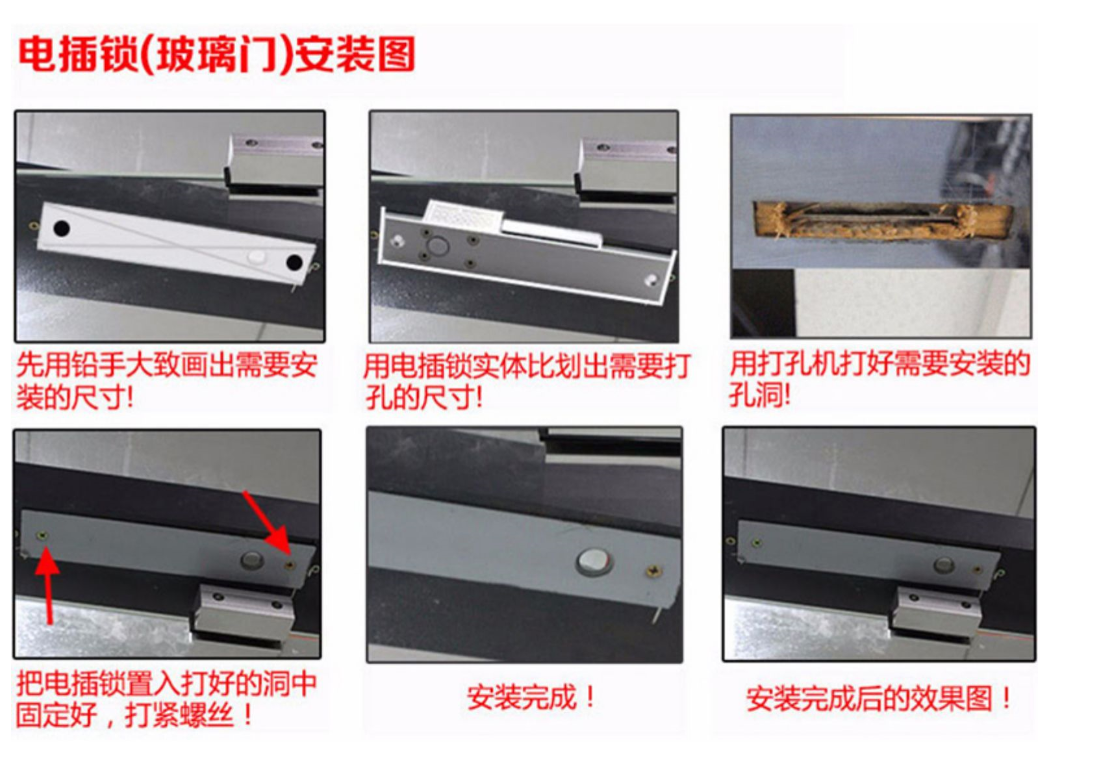 电插锁(玻璃门)安装图

先用铅手大致画出需要安装的尺寸!

用电插锁实体比划出需要打孔的尺寸!

用打孔机打好需要安装的孔洞!

把电插锁置入打好的洞中固定好，打紧螺丝！

安装完成！

安装完成后的效果图！