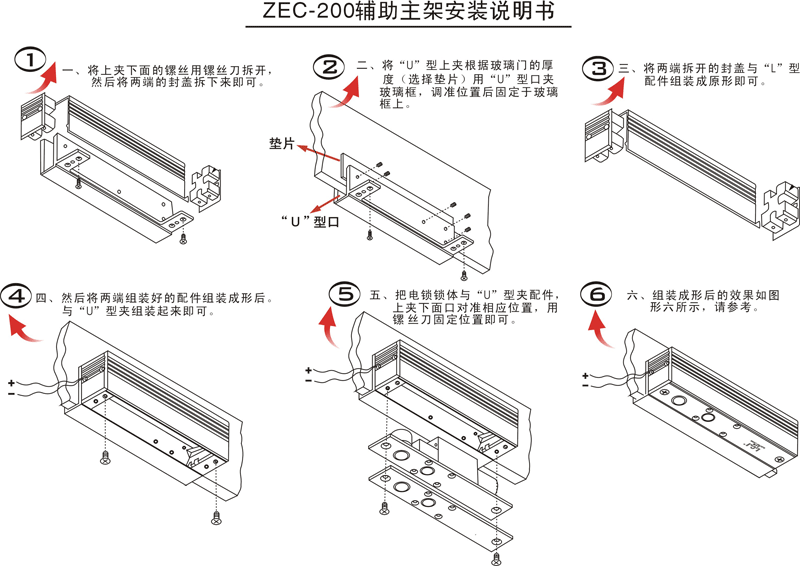 ZEC-200辅助主架安装说明书

1 一、将上夹下面的镙丝用镙丝刀拆开，然后将两端的封盖拆下来即可。

2 二、将“U”型上夹根据玻璃门的厚度（选择垫片）用“U”型口夹玻璃框，调准位置后固定于玻璃框上。

垫片

“U”型口

3 三、将两端拆开的封盖与“L”型配件组装成原形即可。

4 四、然后将两端组装好的配件组装成形后。与“U”型夹组装起来即可。

+
-

5 五、把电锁锁体与“U”型夹配件，上夹下面口对准相应位置，用镙丝刀固定位置即可。

+
-

6 六、组装成形后的效果如图形六所示，请参考。

+
-